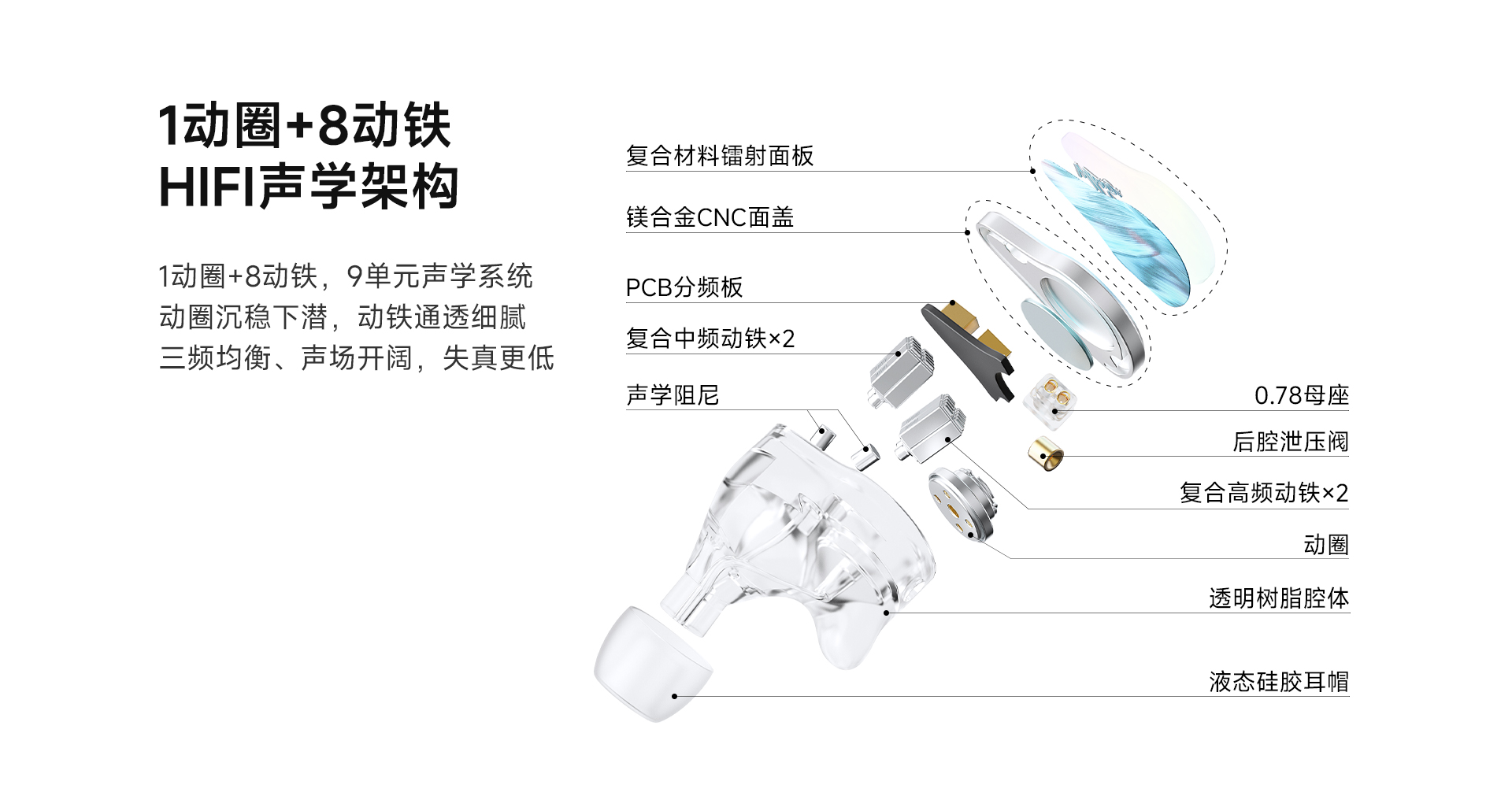 1动圈+8动铁
HIFI声学架构

1动圈+8动铁，9单元声学系统
动圈沉稳下潜，动铁通透细腻
三频均衡、声场开阔，失真更低

复合材料镭射面板

镁合金CNC面盖

PCB分频板

复合中频动铁×2

声学阻尼

0.78母座

后腔泄压阀

复合高频动铁×2

动圈

透明树脂腔体

液态硅胶耳帽