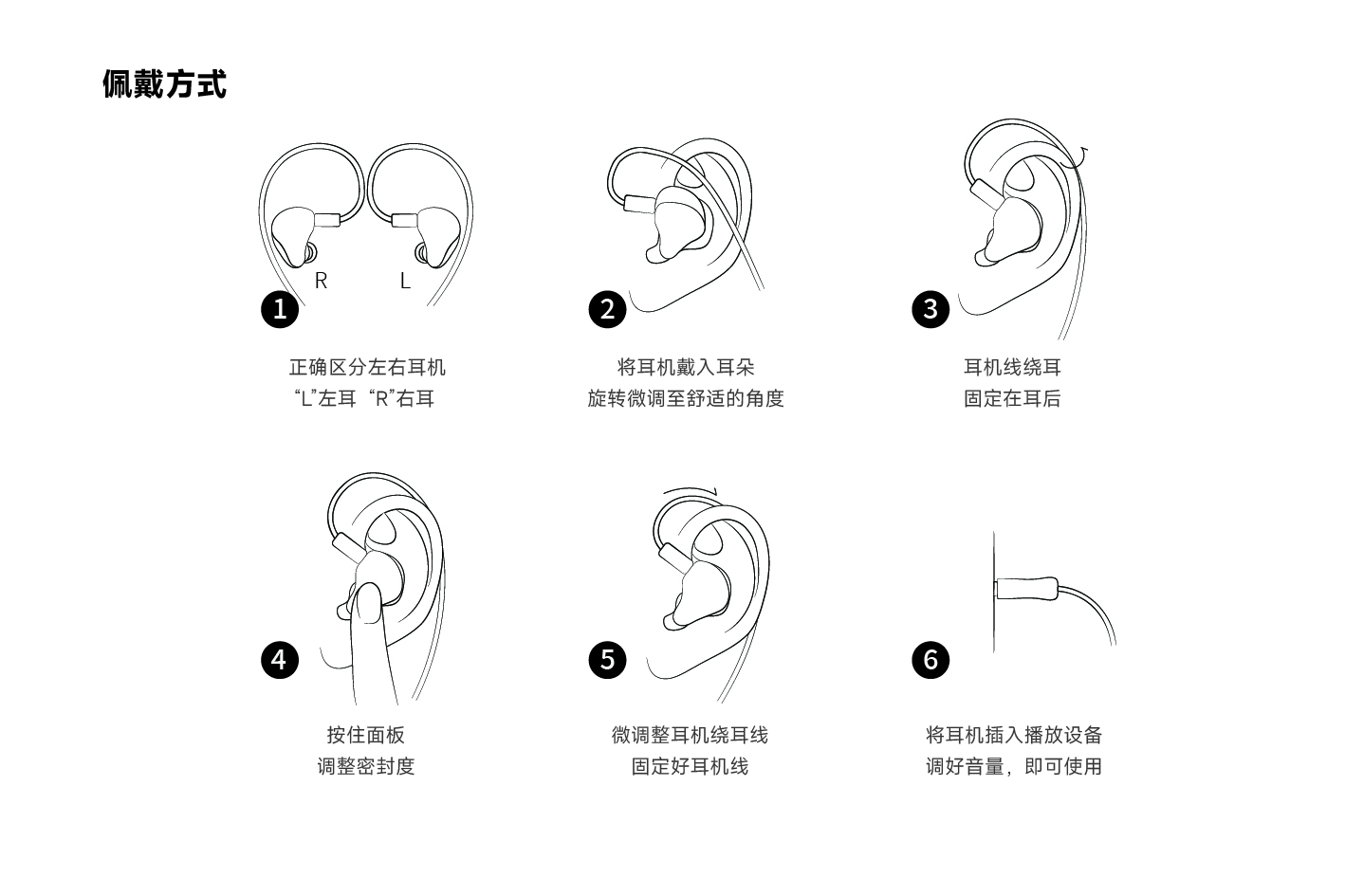 佩戴方式

R L

1

正确区分左右耳机
“L”左耳 “R”右耳

2

将耳机戴入耳朵
旋转微调至舒适的角度

3

耳机线绕耳
固定在耳后

4

按住面板
调整密封度

5

微调整耳机绕耳线
固定好耳机线

6

将耳机插入播放设备
调好音量，即可使用