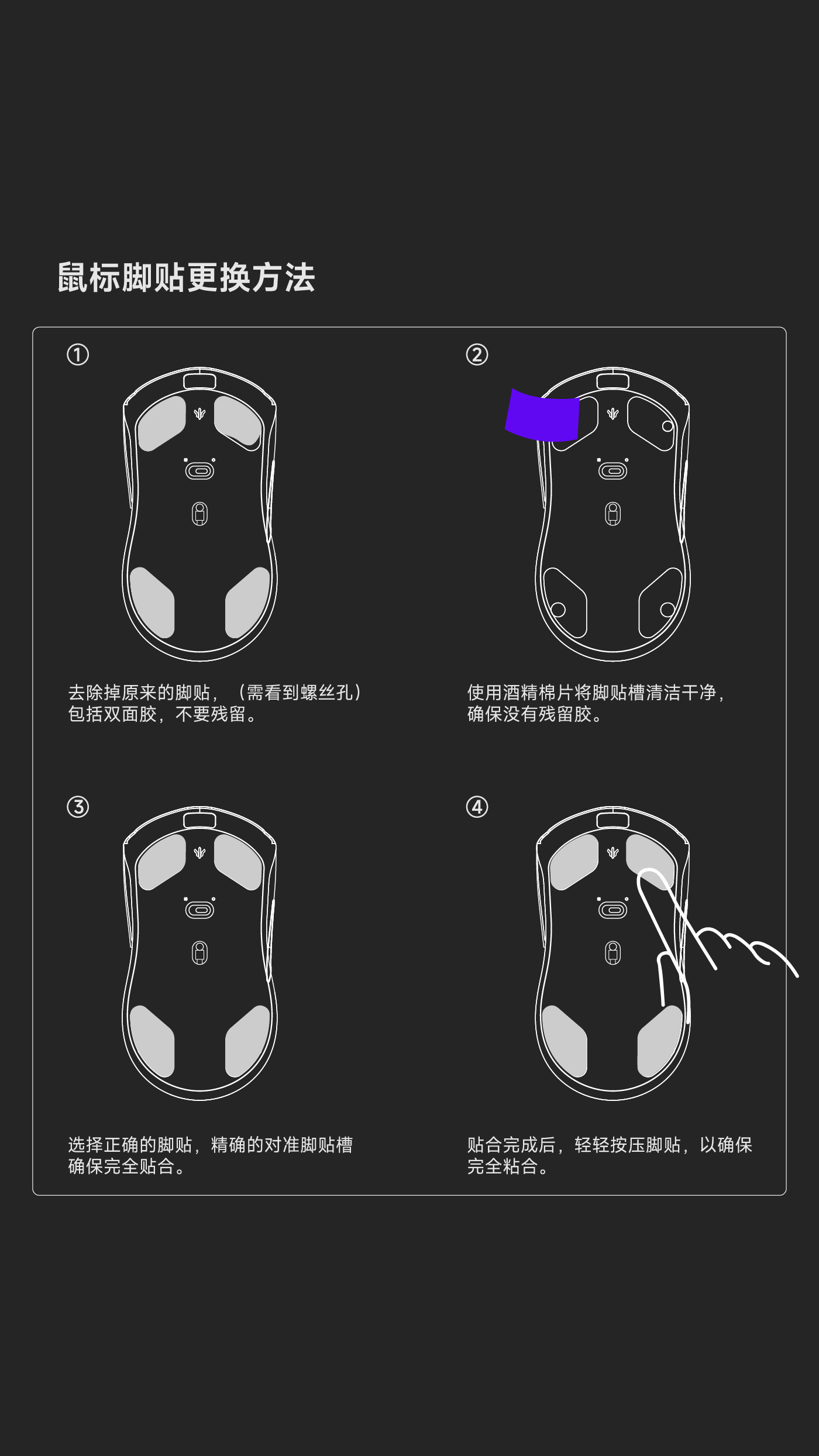 鼠标脚贴更换方法

①

去除掉原来的脚贴，（需看到螺丝孔）包括双面胶，不要残留。

②

使用酒精棉片将脚贴槽清洁干净，确保没有残留胶。

③

选择正确的脚贴，精确的对准脚贴槽确保完全贴合。

④

贴合完成后，轻轻按压脚贴，以确保完全粘合。