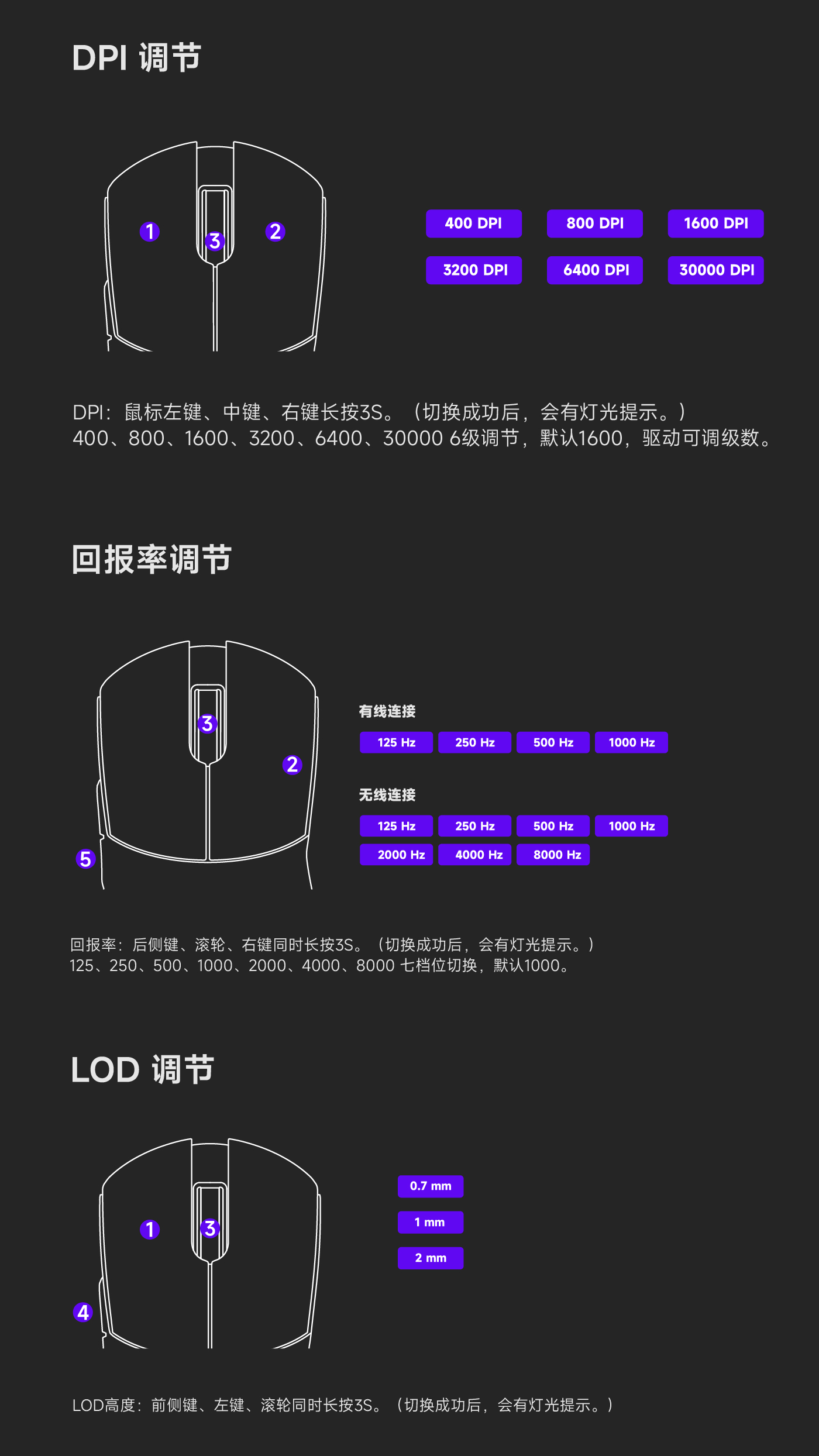 DPI 调节

1
3
2

400 DPI
800 DPI
1600 DPI
3200 DPI
6400 DPI
30000 DPI

DPI：鼠标左键、中键、右键长按3S。（切换成功后，会有灯光提示。）
400、800、1600、3200、6400、30000 6级调节，默认1600，驱动可调级数。

回报率调节

3
2
5

有线连接
125 Hz
250 Hz
500 Hz
1000 Hz

无线连接
125 Hz
250 Hz
500 Hz
1000 Hz
2000 Hz
4000 Hz
8000 Hz

回报率：后侧键、滚轮、右键同时长按3S。（切换成功后，会有灯光提示。）
125、250、500、1000、2000、4000、8000 七档位切换，默认1000。

LOD 调节

1
3
4

0.7 mm
1 mm
2 mm

LOD高度：前侧键、左键、滚轮同时长按3S。（切换成功后，会有灯光提示。）